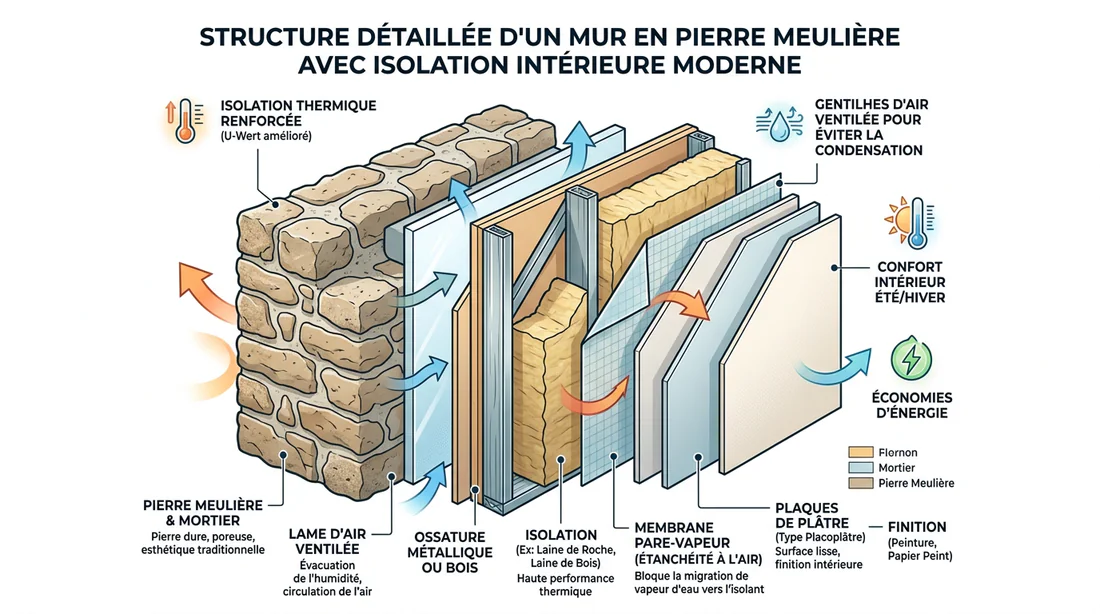 STRUCTURE DÉTAILLÉE D'UN MUR EN PIERRE MEULIÈRE AVEC ISOLATION INTÉRIEURE MODERNE

ISOLATION THERMIQUE RENFORCÉE
(U-Wert amélioré)

GENTILHES D'AIR VENTILÉE POUR ÉVITER LA CONDENSATION

CONFORT INTÉRIEUR ÉTÉ/HIVER

ÉCONOMIES D'ÉNERGIE

Flornon
Mortier
Pierre Meulière

PIERRE MEULIÈRE & MORTIER
Pierre dure, poreuse, esthétique traditionnelle

LAME D'AIR VENTILÉE
Évacuation de l'humidité, circulation de l'air

OSSATURE MÉTALLIQUE OU BOIS

ISOLATION
(Ex: Laine de Roche, Laine de Bois)
Haute performance thermique

MEMBRANE PARE-VAPEUR (ÉTANCHÉITÉ À L'AIR)
Bloque la migration de vapeur d'eau vers l'isolant

PLAQUES DE PLÂTRE
(Type Placoplâtre)
Surface lisse, finition intérieure

FINITION
(Peinture, Papier Peint)