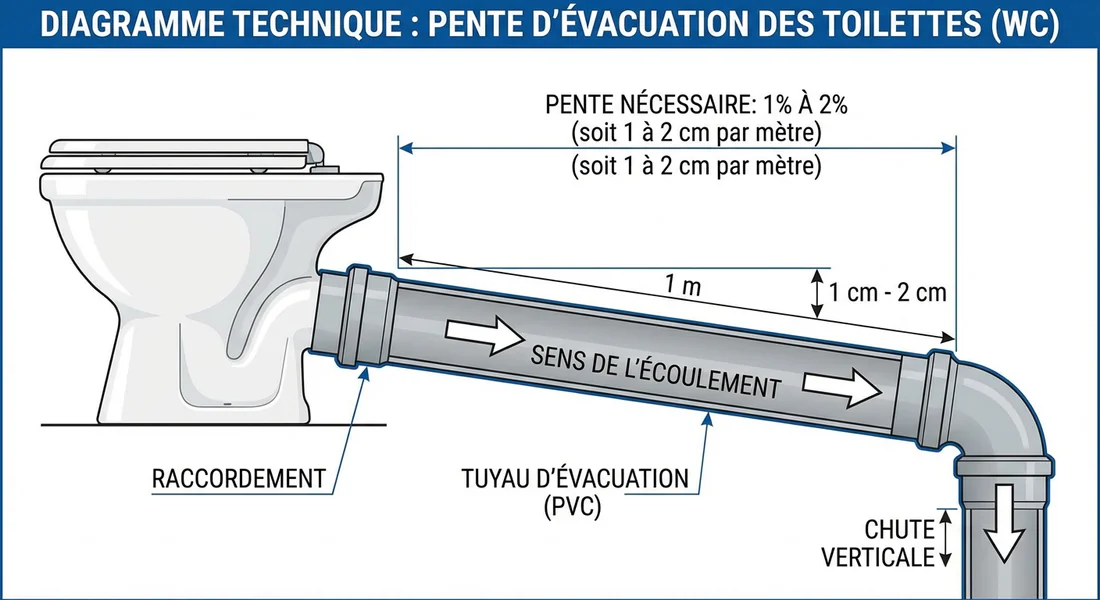 DIAGRAMME TECHNIQUE : PENTE D'ÉVACUATION DES TOILETTES (WC)

PENTE NÉCESSAIRE: 1% À 2%
(soit 1 à 2 cm par mètre)
(soit 1 à 2 cm par mètre)

1 m

1 cm - 2 cm

SENS DE L'ÉCOULEMENT

RACCORDEMENT

TUYAU D'ÉVACUATION
(PVC)

CHUTE
VERTICALE