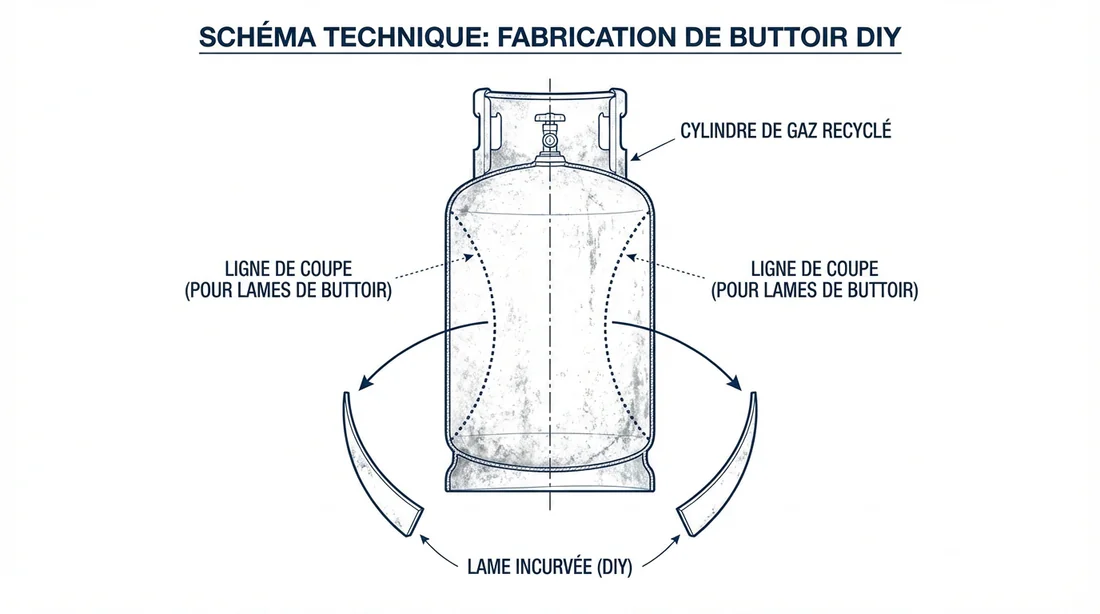 SCHÉMA TECHNIQUE: FABRICATION DE BUTTOIR DIY

CYLINDRE DE GAZ RECYCLÉ

LIGNE DE COUPE
(POUR LAMES DE BUTTOIR)

LIGNE DE COUPE
(POUR LAMES DE BUTTOIR)

LAME INCURVÉE (DIY)