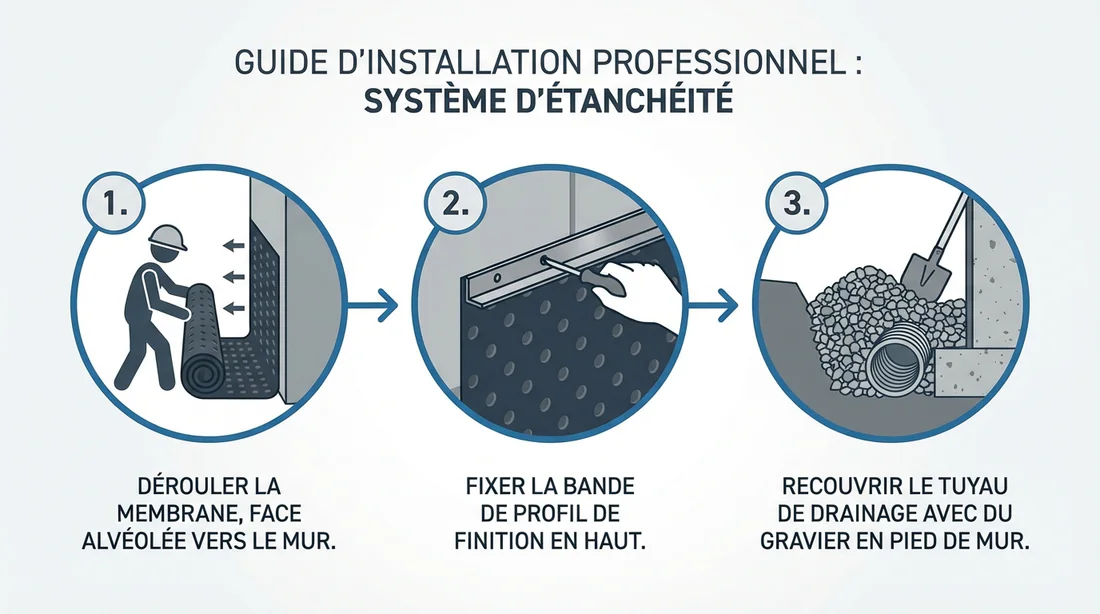 GUIDE D'INSTALLATION PROFESSIONNEL :
SYSTÈME D'ÉTANCHÉITÉ

1.

2.

3.

DÉROULER LA MEMBRANE, FACE ALVÉOLÉE VERS LE MUR.

FIXER LA BANDE DE PROFIL DE FINITION EN HAUT.

RECOUVRIR LE TUYAU DE DRAINAGE AVEC DU GRAVIER EN PIED DE MUR.