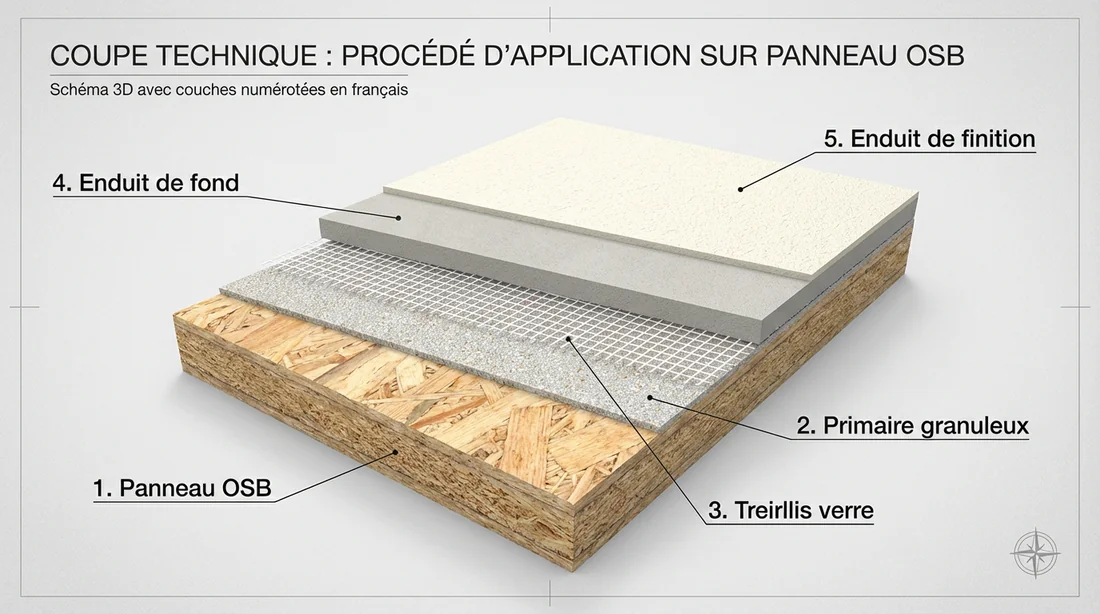 COUPE TECHNIQUE : PROCÉDÉ D'APPLICATION SUR PANNEAU OSB

Schéma 3D avec couches numérotées en français

5. Enduit de finition

4. Enduit de fond

2. Primaire granuleux

1. Panneau OSB

3. Treirllis verre